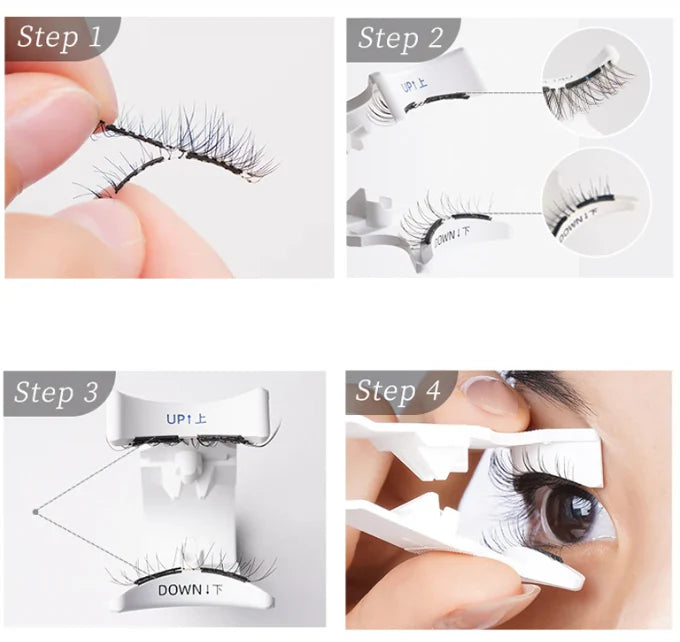 Step 1

Step 2

UP↑上

DOWN↓下

DOWN↓下

Step 3

UP↑上

DOWN↓下

Step 4